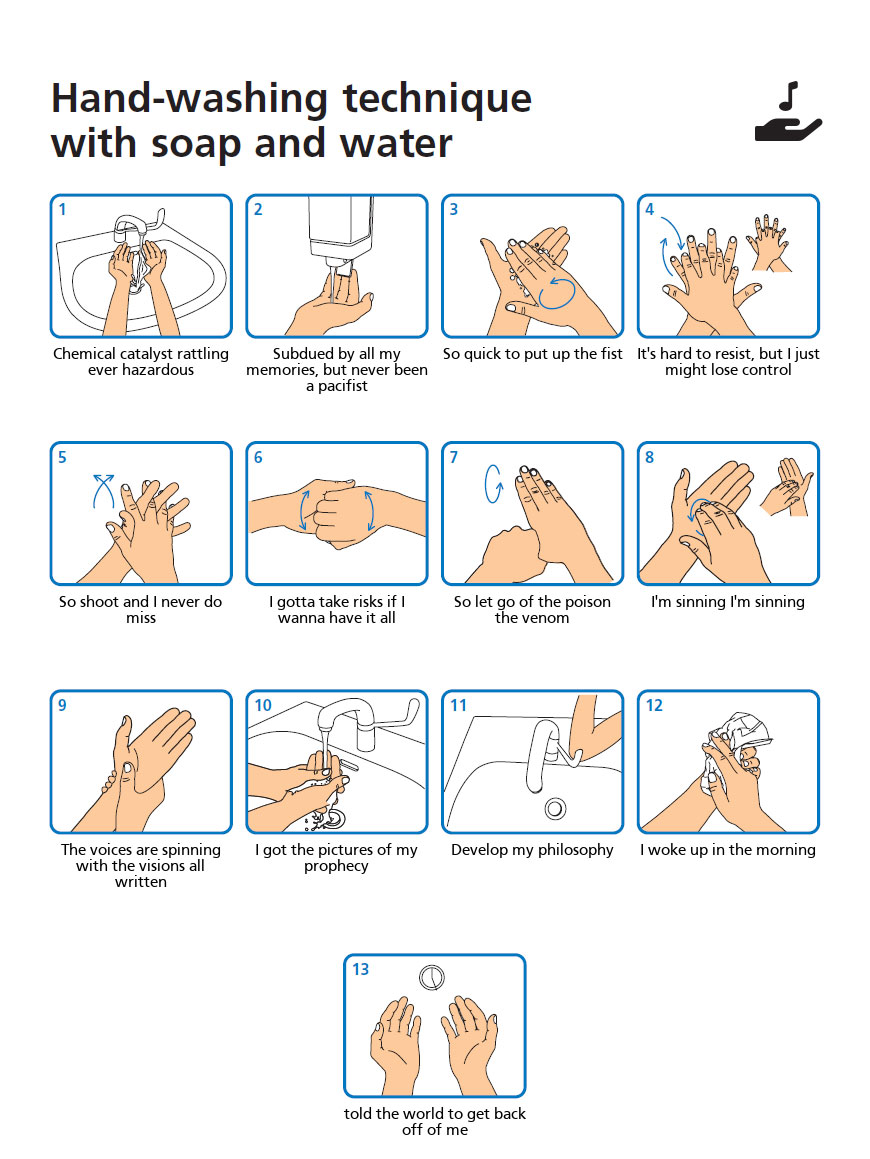 Hand-washing technique with soap and water

1
Chemical catalyst rattling ever hazardous

2
Subdued by all my memories, but never been a pacifist

3
So quick to put up the fist

4
It's hard to resist, but I just might lose control

5
So shoot and I never do miss

6
I gotta take risks if I wanna have it all

7
So let go of the poison the venom

8
I'm sinning I'm sinning

9
The voices are spinning with the visions all written

10
I got the pictures of my prophecy

11
Develop my philosophy

12
I woke up in the morning

13
told the world to get back off of me